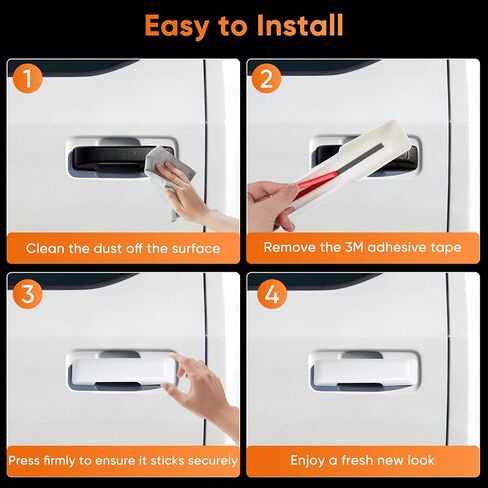 Easy to Install

1

Clean the dust off the surface

2

Remove the 3M adhesive tape

3

Press firmly to ensure it sticks securely

4

Enjoy a fresh new look