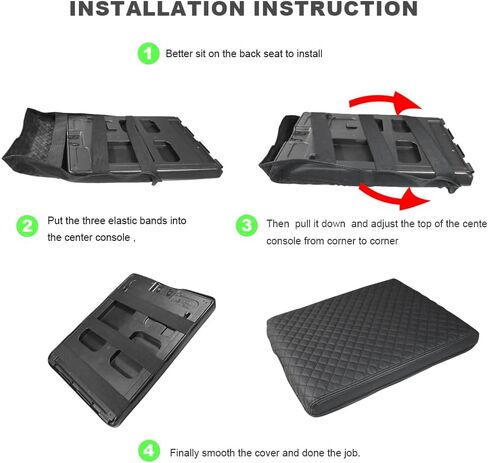 INSTALLATION INSTRUCTION

1 Better sit on the back seat to install

2 Put the three elastic bands into the center console ,

3 Then pull it down and adjust the top of the cente console from corner to corner

4 Finally smooth the cover and done the job.