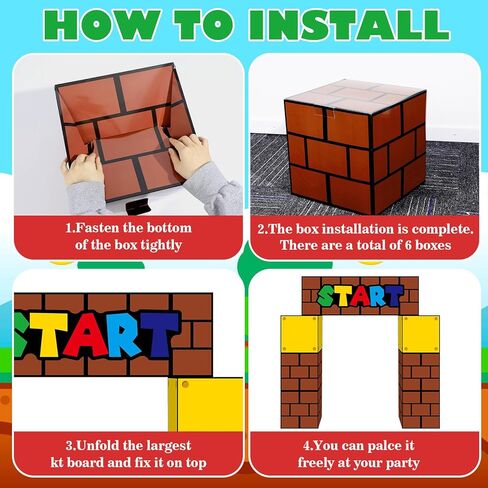 HOW TO INSTALL

1.Fasten the bottom of the box tightly

2.The box installation is complete. There are a total of 6 boxes

START

3.Unfold the largest kt board and fix it on top

START

4.You can palce it freely at your party