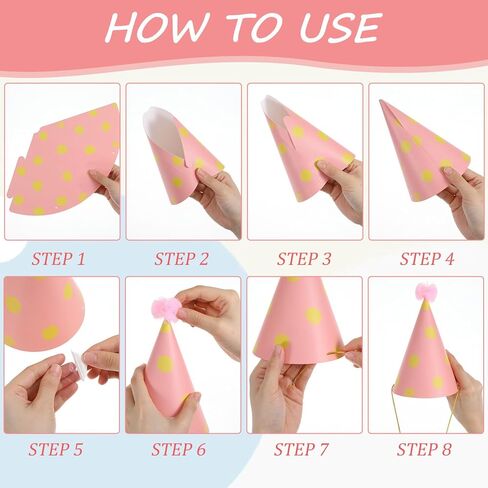 HOW TO USE

STEP 1

STEP 2

STEP 3

STEP 4

STEP 5

STEP 6

STEP 7

STEP 8