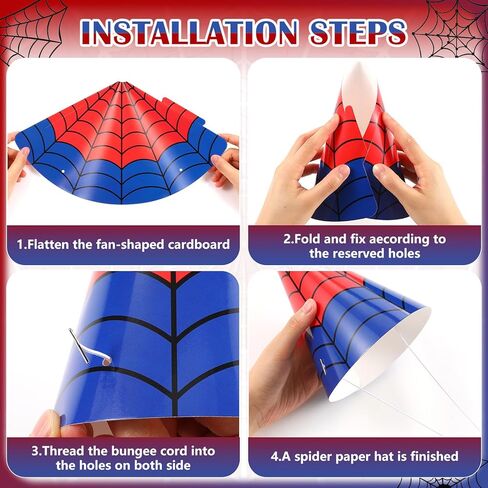 INSTALLATION STEPS

1.Flatten the fan-shaped cardboard

2.Fold and fix aecording to the reserved holes

3.Thread the bungee cord into the holes on both side

4.A spider paper hat is finished