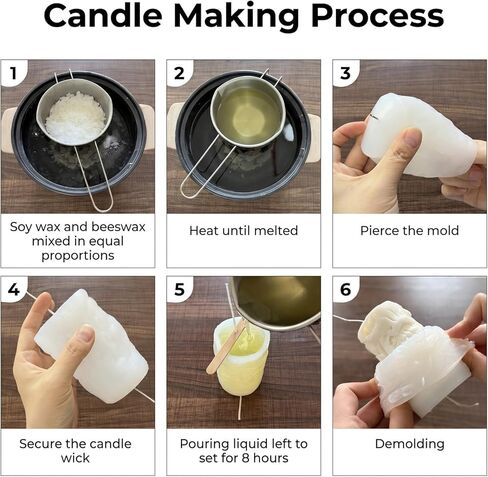 Candle Making Process

1

Soy wax and beeswax mixed in equal proportions

2

Heat until melted

3

Pierce the mold

4

Secure the candle wick

5

Pouring liquid left to set for 8 hours

6

Demolding