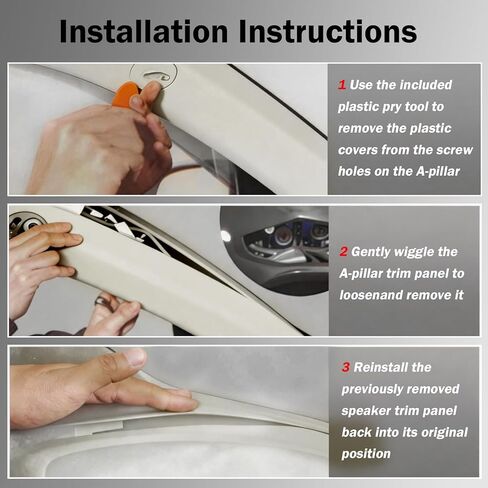 Installation Instructions

1 Use the included plastic pry tool to remove the plastic covers from the screw holes on the A-pillar

2 Gently wiggle the A-pillar trim panel to loosenand remove it

3 Reinstall the previously removed speaker trim panel back into its original position