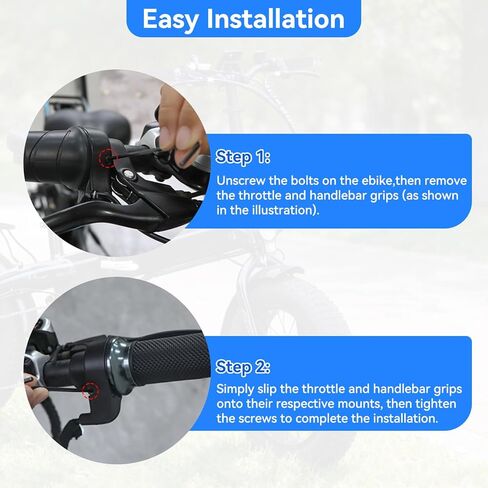 Easy Installation

Step 1:

Unscrew the bolts on the ebike,then remove the throttle and handlebar grips (as shown in the illustration).

Step 2:

Simply slip the throttle and handlebar grips onto their respective mounts, then tighten the screws to complete the installation.