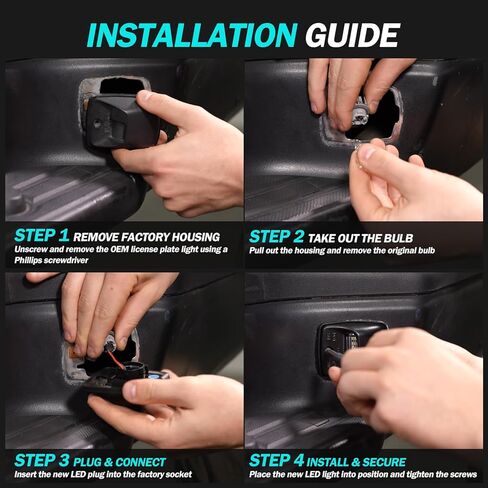 INSTALLATION GUIDE

STEP 1 REMOVE FACTORY HOUSING
Unscrew and remove the OEM license plate light using a Phillips screwdriver

STEP 2 TAKE OUT THE BULB
Pull out the housing and remove the original bulb

STEP 3 PLUG & CONNECT
Insert the new LED plug into the factory socket

STEP 4 INSTALL & SECURE
Place the new LED light into position and tighten the screws