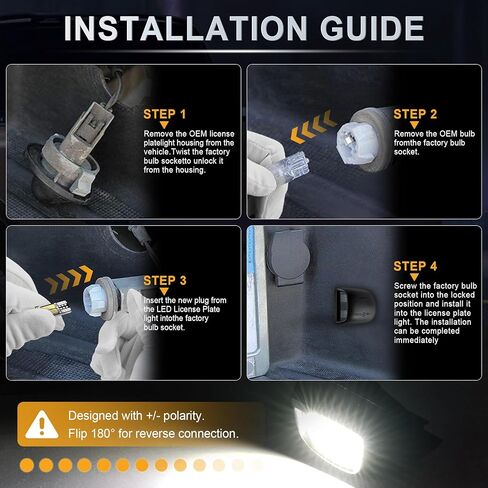 INSTALLATION GUIDE

STEP 1
Remove the OEM license platelight housing from the vehicle.Twist the factory bulb socketto unlock it from the housing.

STEP 2
Remove the OEM bulb fromthe factory bulb socket.

STEP 3
Insert the new plug from the LED License Plate light intothe factory bulb socket.

STEP 4
Screw the factory bulb socket into the locked position and install it into the license plate light. The installation can be completed immediately

Designed with +/- polarity.
Flip 180° for reverse connection.