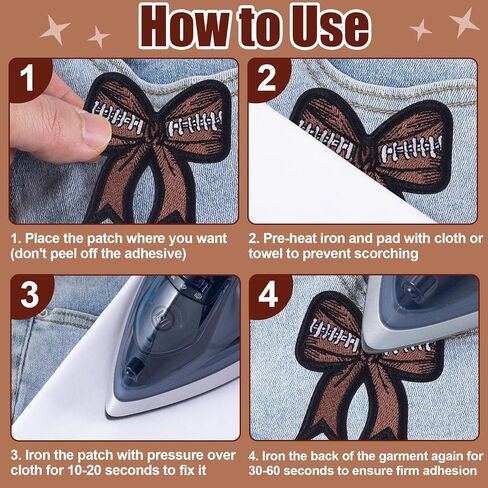 How to Use

1

1. Place the patch where you want (don't peel off the adhesive)

2

2. Pre-heat iron and pad with cloth or towel to prevent scorching

3

3. Iron the patch with pressure over cloth for 10-20 seconds to fix it

4

4. Iron the back of the garment again for 30-60 seconds to ensure firm adhesion