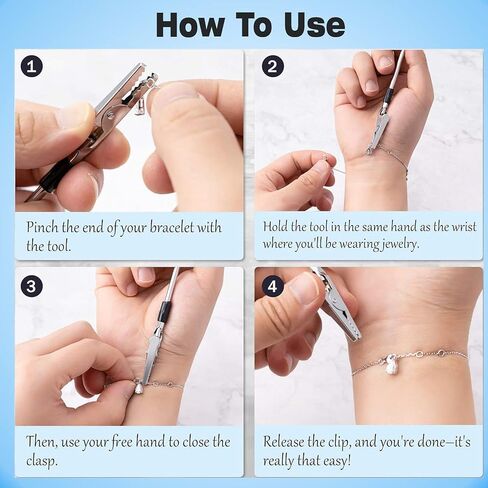 How To Use

1

Pinch the end of your bracelet with the tool.

2

Hold the tool in the same hand as the wrist where you'll be wearing jewelry.

3

Then, use your free hand to close the clasp.

4

Release the clip, and you're done—it's really that easy!