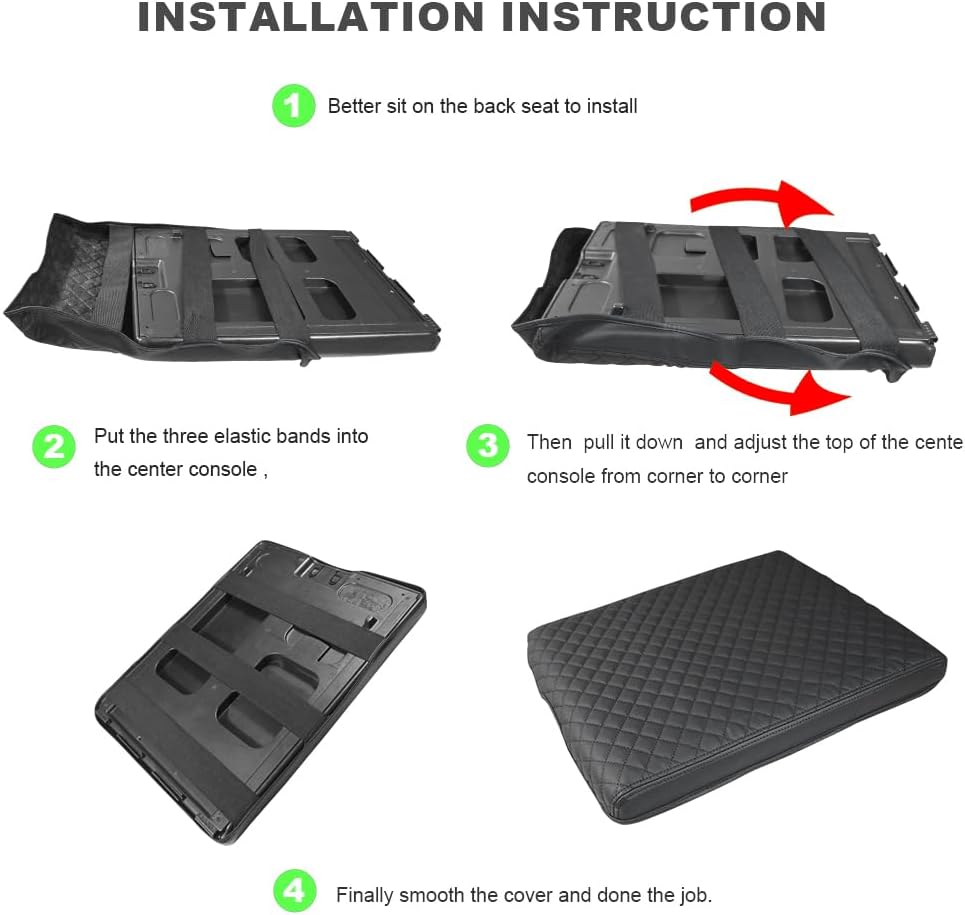 INSTALLATION INSTRUCTION

1 Better sit on the back seat to install

2 Put the three elastic bands into the center console ,

3 Then pull it down and adjust the top of the cente console from corner to corner

4 Finally smooth the cover and done the job.