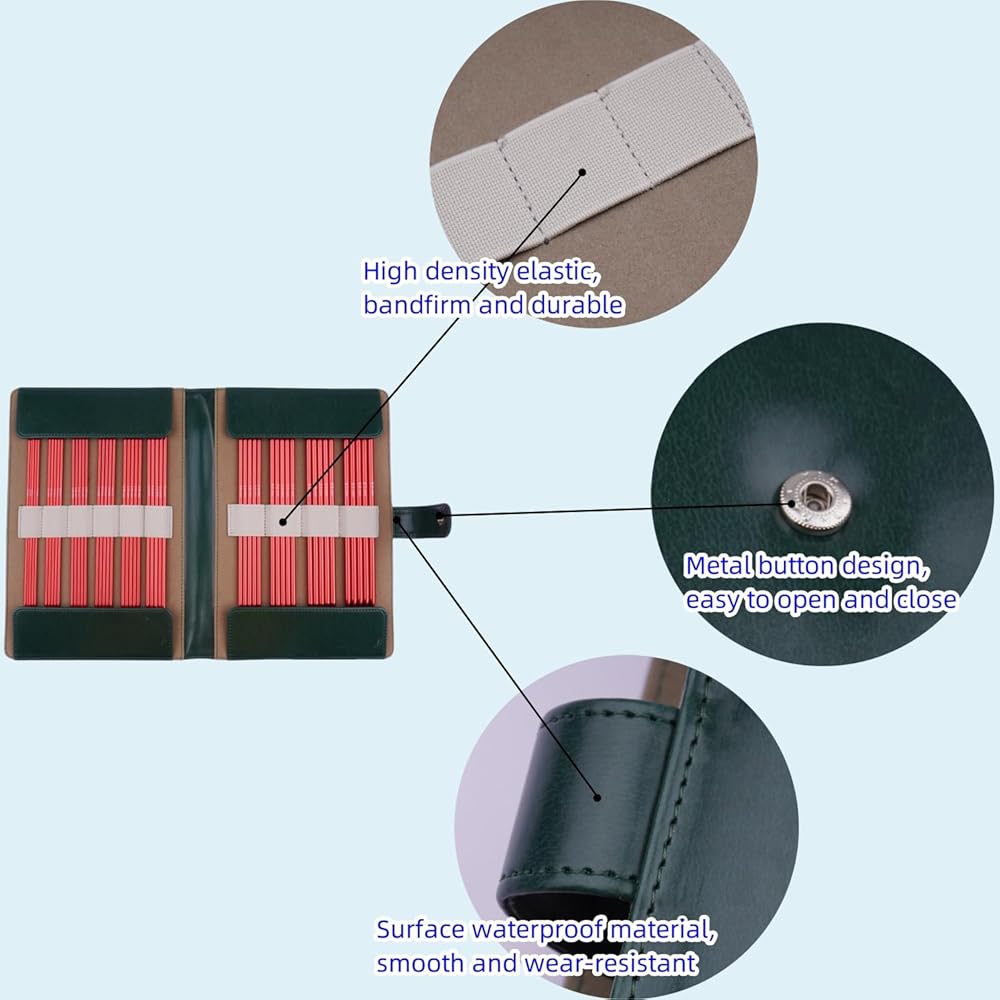 High density elastic, bandfirm and durable

Metal button design, easy to open and close

Surface waterproof material, smooth and wear-resistant