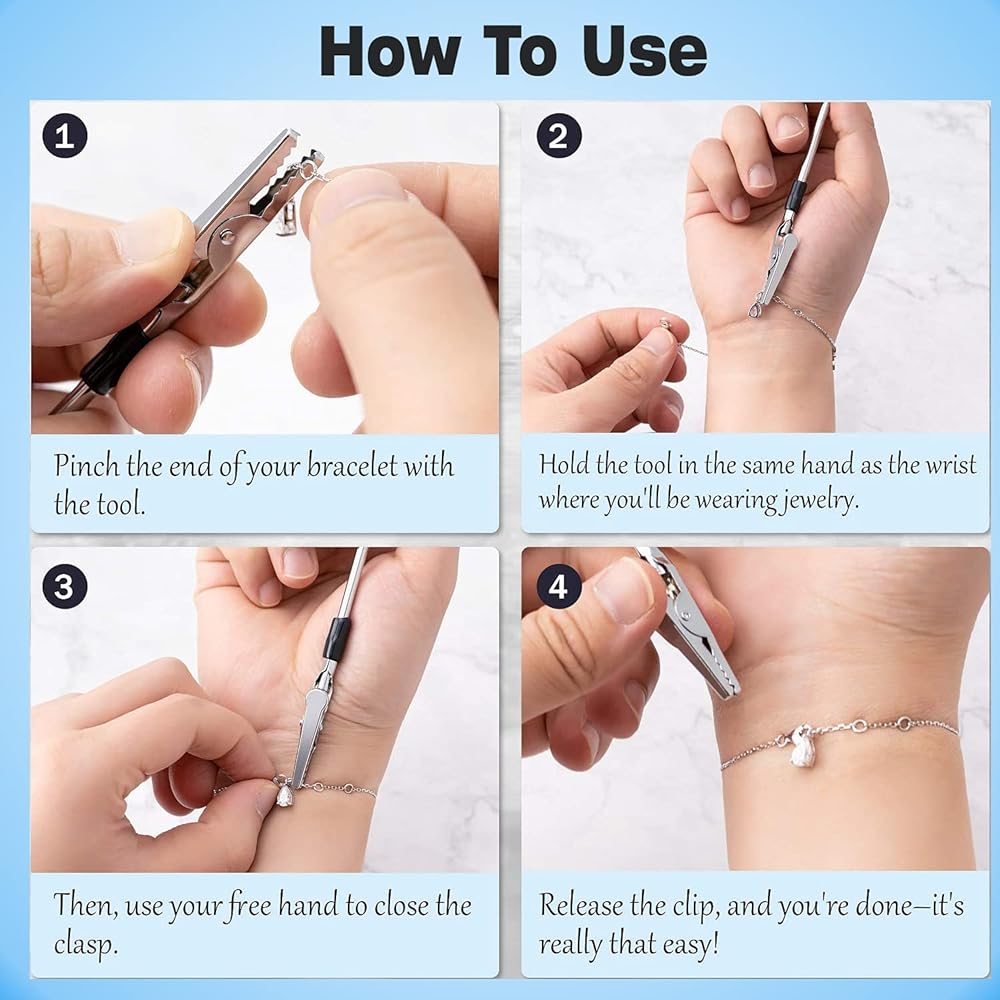 How To Use

1

Pinch the end of your bracelet with the tool.

2

Hold the tool in the same hand as the wrist where you'll be wearing jewelry.

3

Then, use your free hand to close the clasp.

4

Release the clip, and you're done—it's really that easy!