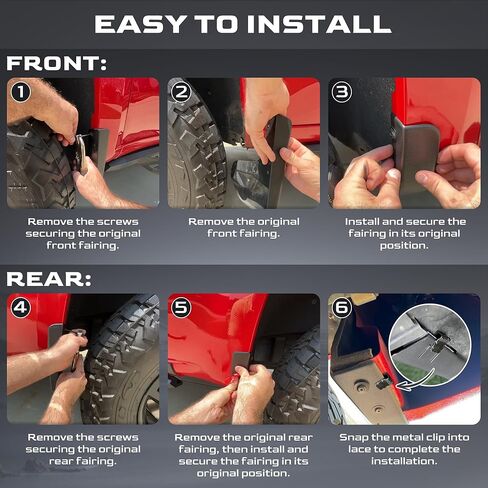 EASY TO INSTALL

FRONT:

1

Remove the screws securing the original front fairing.

2

Remove the original front fairing.

3

Install and secure the fairing in its original position.

REAR:

4

Remove the screws securing the original rear fairing.

5

Remove the original rear fairing, then install and secure the fairing in its original position.

6

Snap the metal clip into lace to complete the installation.