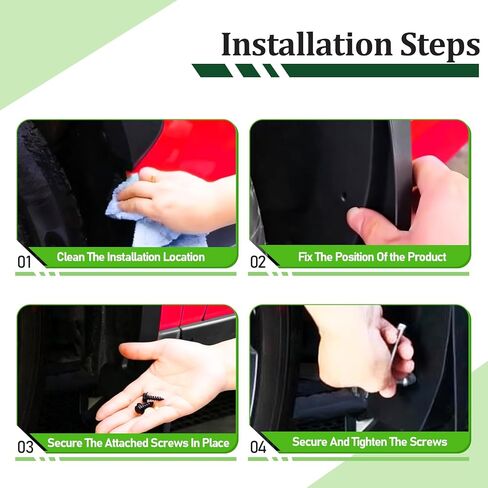 Installation Steps

01 Clean The Installation Location

02 Fix The Position Of the Product

03 Secure The Attached Screws In Place

04 Secure And Tighten The Screws