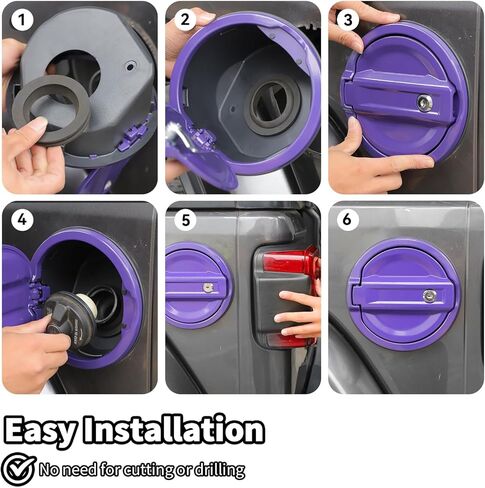 1
2
3
4
5
6

Easy Installation

No need for cutting or drilling