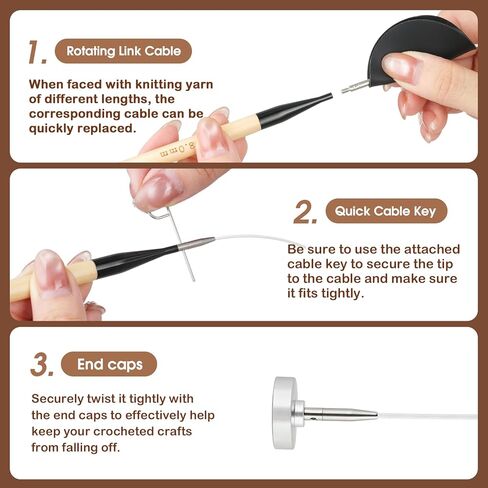 1. Rotating Link Cable

When faced with knitting yarn of different lengths, the corresponding cable can be quickly replaced.

8.0mm

2. Quick Cable Key

Be sure to use the attached cable key to secure the tip to the cable and make sure it fits tightly.

3. End caps

Securely twist it tightly with the end caps to effectively help keep your crocheted crafts from falling off.