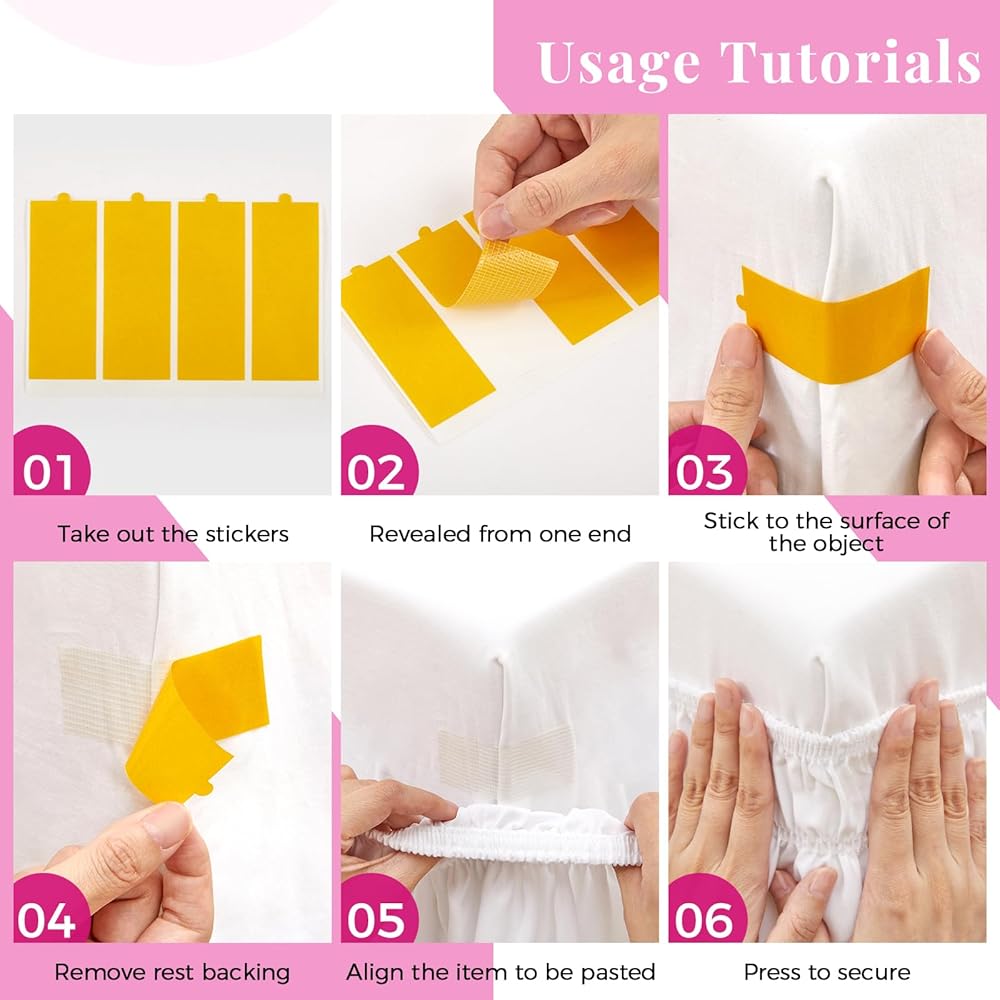 Usage Tutorials

01

Take out the stickers

02

Revealed from one end

03

Stick to the surface of the object

04

Remove rest backing

05

Align the item to be pasted

06

Press to secure