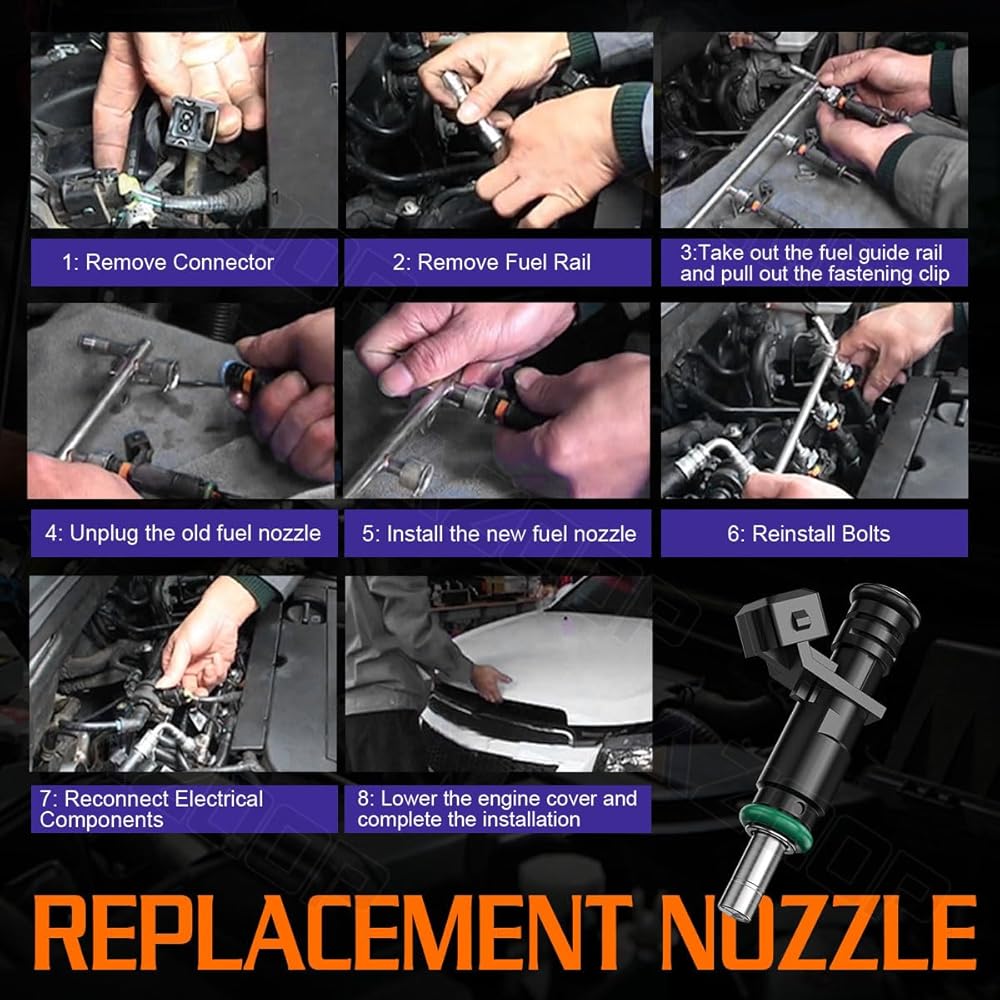 1: Remove Connector

2: Remove Fuel Rail

3:Take out the fuel guide rail and pull out the fastening clip

4: Unplug the old fuel nozzle

5: Install the new fuel nozzle

6: Reinstall Bolts

7: Reconnect Electrical Components

8: Lower the engine cover and complete the installation

REPLACEMENT NOZZLE