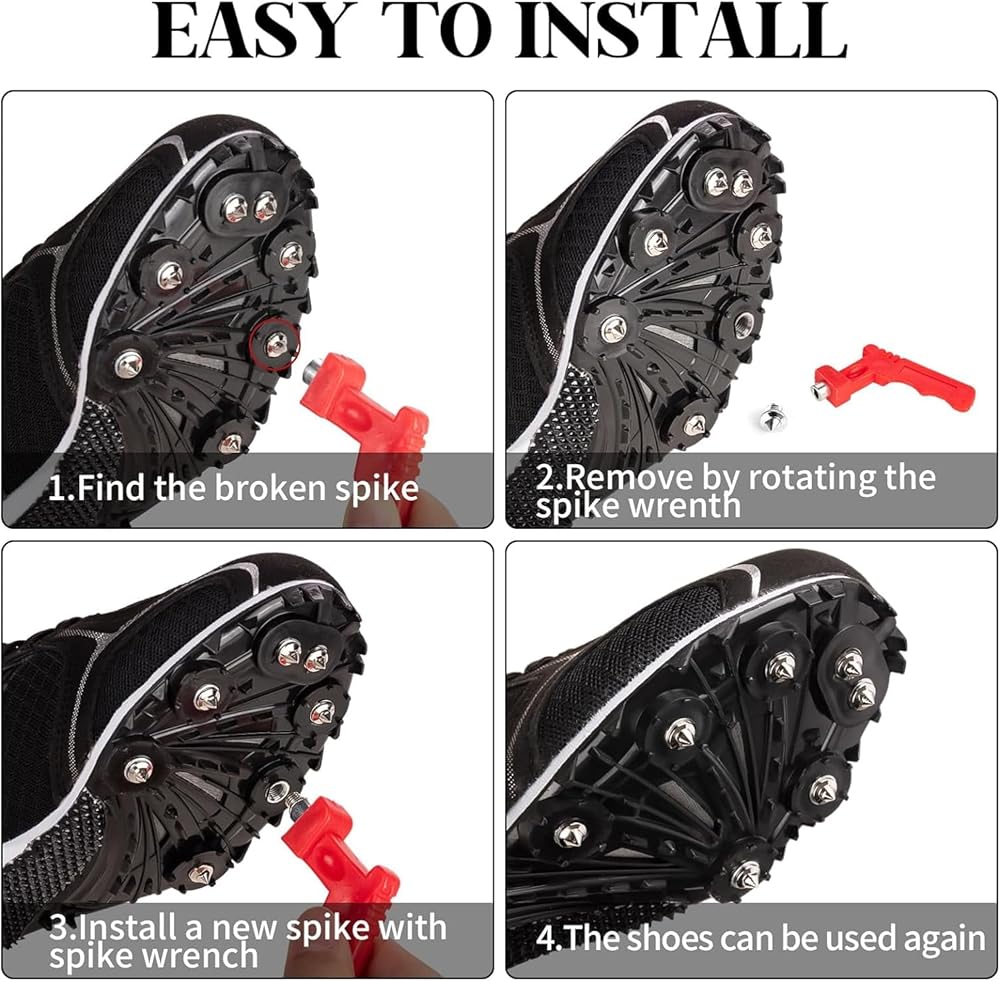 EASY TO INSTALL

1.Find the broken spike

2.Remove by rotating the spike wrenth

3.Install a new spike with spike wrench

4.The shoes can be used again