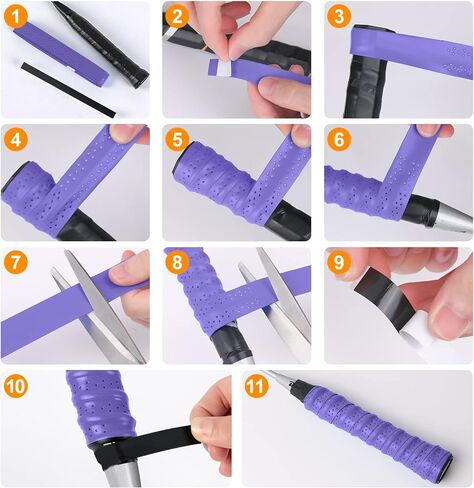 1
2
3
4
5
6
7
8
9
10
11