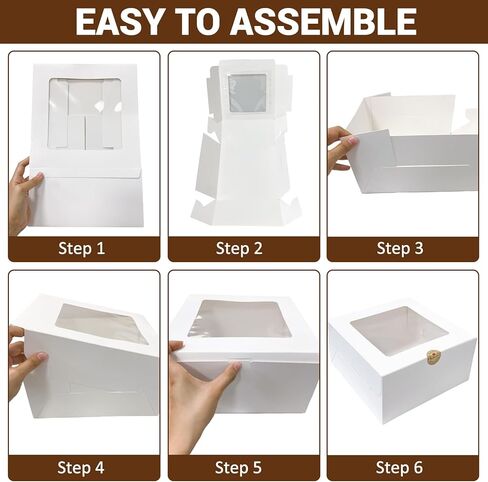 EASY TO ASSEMBLE

Step 1

Step 2

Step 3

Step 4

Step 5

Step 6