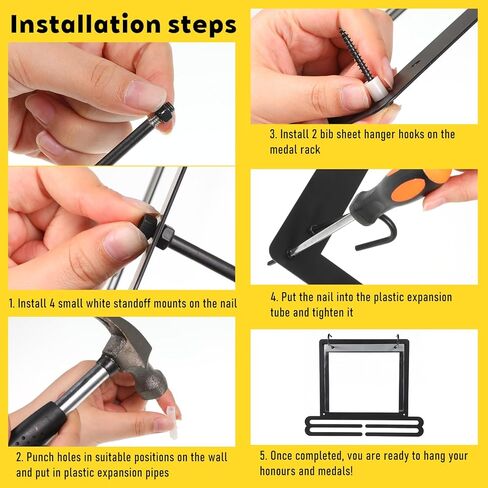 Installation steps

1. Install 4 small white standoff mounts on the nail

2. Punch holes in suitable positions on the wall and put in plastic expansion pipes

3. Install 2 bib sheet hanger hooks on the medal rack

4. Put the nail into the plastic expansion tube and tighten it

5. Once completed, you are ready to hang your honours and medals!