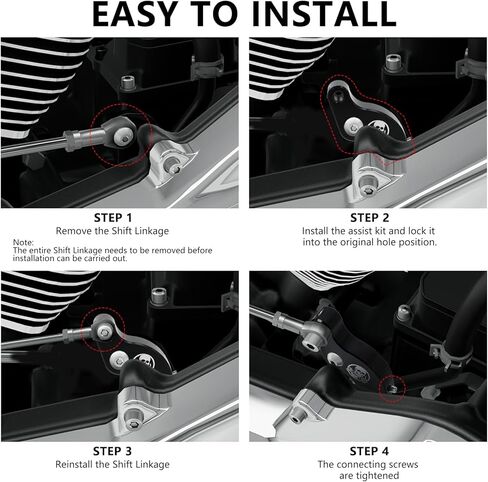 EASY TO INSTALL

STEP 1
Remove the Shift Linkage

Note:
The entire Shift Linkage needs to be removed before installation can be carried out.

STEP 2
Install the assist kit and lock it into the original hole position.

STEP 3
Reinstall the Shift Linkage

STEP 4
The connecting screws are tightened