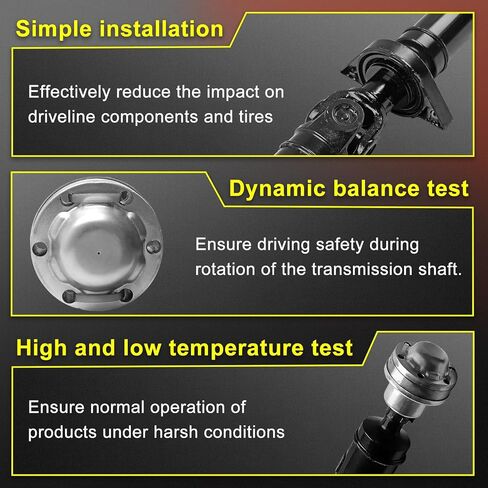 Simple installation

Effectively reduce the impact on driveline components and tires

Dynamic balance test

Ensure driving safety during rotation of the transmission shaft.

High and low temperature test

Ensure normal operation of products under harsh conditions