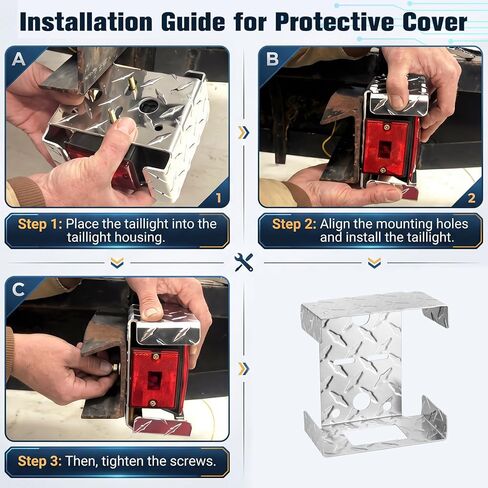 Installation Guide for Protective Cover

A

1

Step 1: Place the taillight into the taillight housing.

B

2

Step 2: Align the mounting holes and install the taillight.

C

Step 3: Then, tighten the screws.