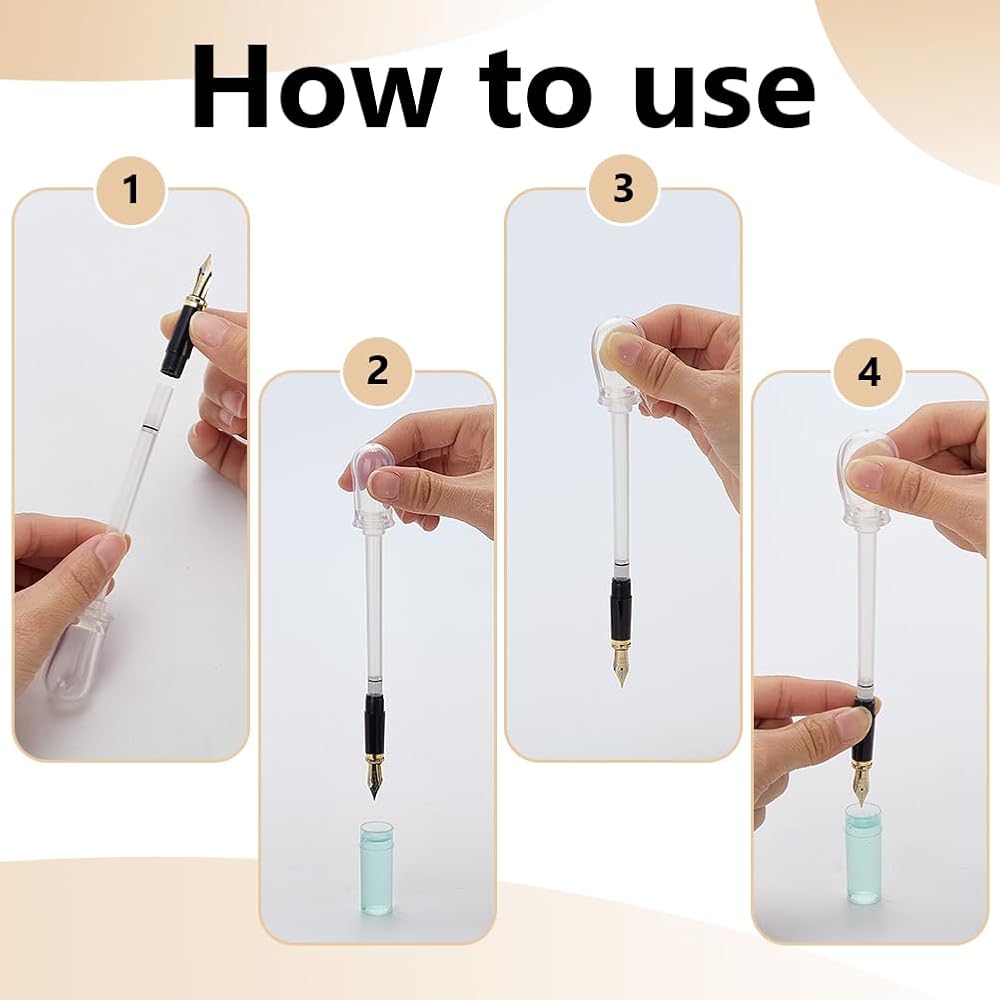 How to use

1

2

3

4