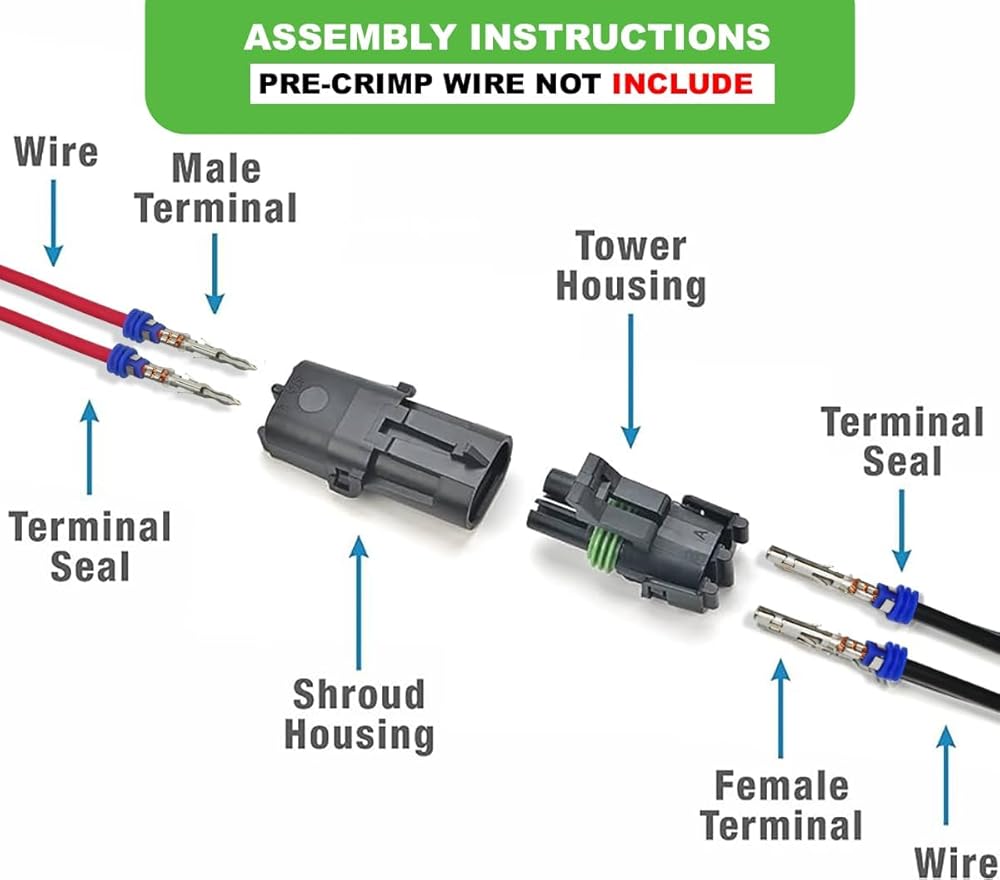 ASSEMBLY INSTRUCTIONS
PRE-CRIMP WIRE NOT INCLUDE

Wire

Male Terminal

Tower Housing

Terminal Seal

Terminal Seal

Shroud Housing

Female Terminal

Wire