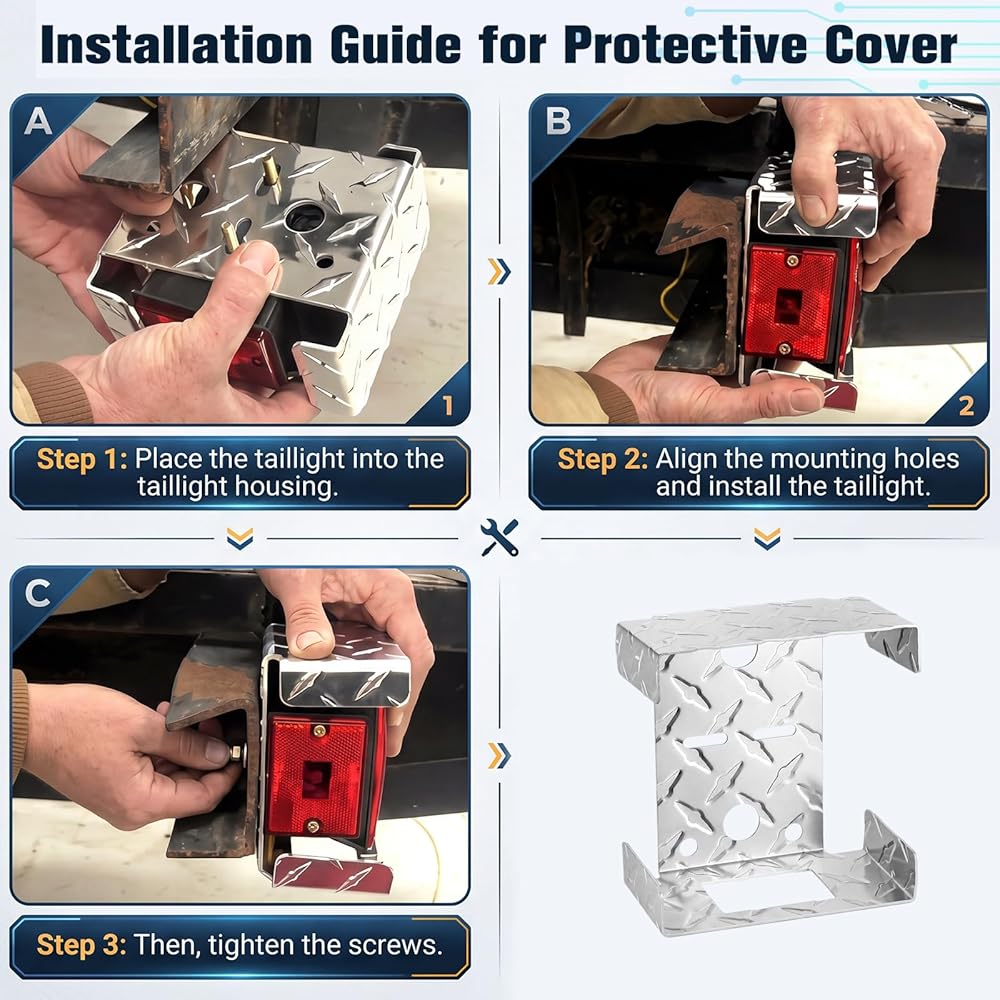 Installation Guide for Protective Cover

A

1

Step 1: Place the taillight into the taillight housing.

B

2

Step 2: Align the mounting holes and install the taillight.

C

Step 3: Then, tighten the screws.