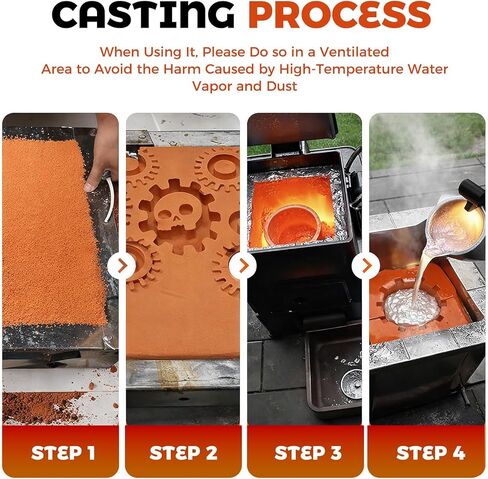 CASTING PROCESS

When Using It, Please Do so in a Ventilated Area to Avoid the Harm Caused by High-Temperature Water Vapor and Dust

STEP 1

STEP 2

STEP 3

STEP 4