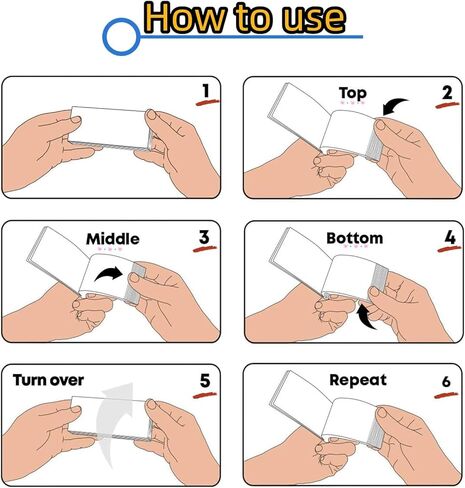 How to use

1

Top
2

Middle
3

Bottom
4

Turn over
5

Repeat
6