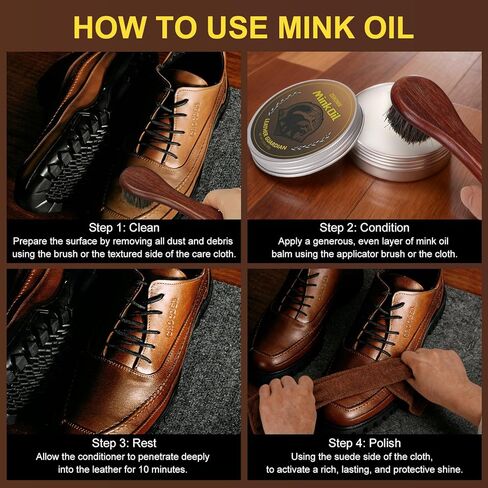 HOW TO USE MINK OIL

Mink Oil
LEATHER GUARDIAN

Step 1: Clean
Prepare the surface by removing all dust and debris using the brush or the textured side of the care cloth.

Step 2: Condition
Apply a generous, even layer of mink oil balm using the applicator brush or the cloth.

Step 3: Rest
Allow the conditioner to penetrate deeply into the leather for 10 minutes.

Step 4: Polish
Using the suede side of the cloth, to activate a rich, lasting, and protective shine.