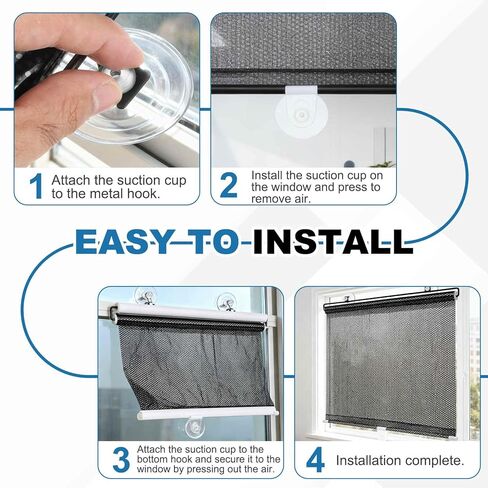 1 Attach the suction cup to the metal hook.

2 Install the suction cup on the window and press to remove air.

EASY TO INSTALL

3 Attach the suction cup to the bottom hook and secure it to the window by pressing out the air.

4 Installation complete.