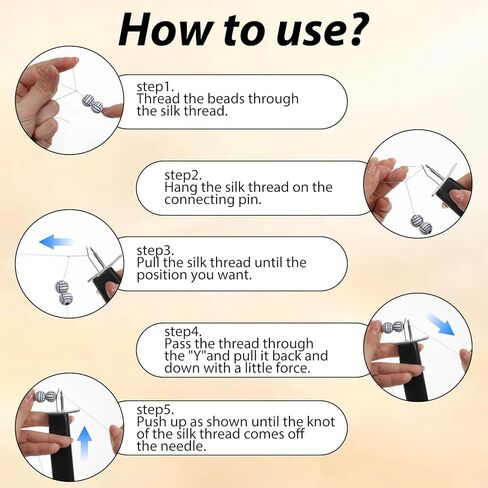 How to use?

step1.
Thread the beads through the silk thread.

step2.
Hang the silk thread on the connecting pin.

step3.
Pull the silk thread until the position you want.

step4.
Pass the thread through the "Y"and pull it back and down with a little force.

step5.
Push up as shown until the knot of the silk thread comes off the needle.