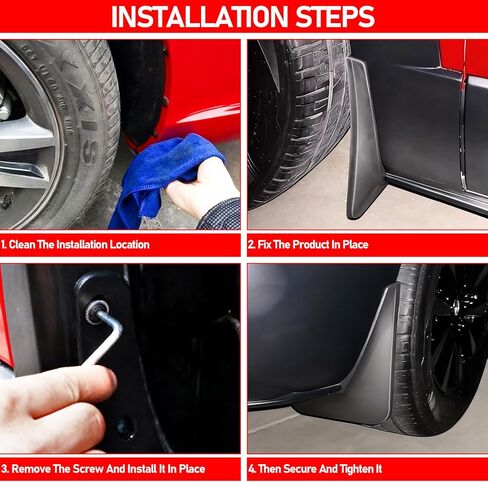 INSTALLATION STEPS

1. Clean The Installation Location

2. Fix The Product In Place

3. Remove The Screw And Install It In Place

4. Then Secure And Tighten It