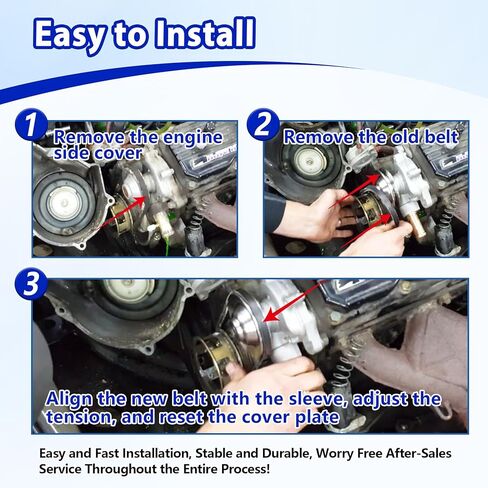 Easy to Install

1
Remove the engine side cover

2
Remove the old belt

3
Align the new belt with the sleeve, adjust the tension, and reset the cover plate

Easy and Fast Installation, Stable and Durable, Worry Free After-Sales Service Throughout the Entire Process!