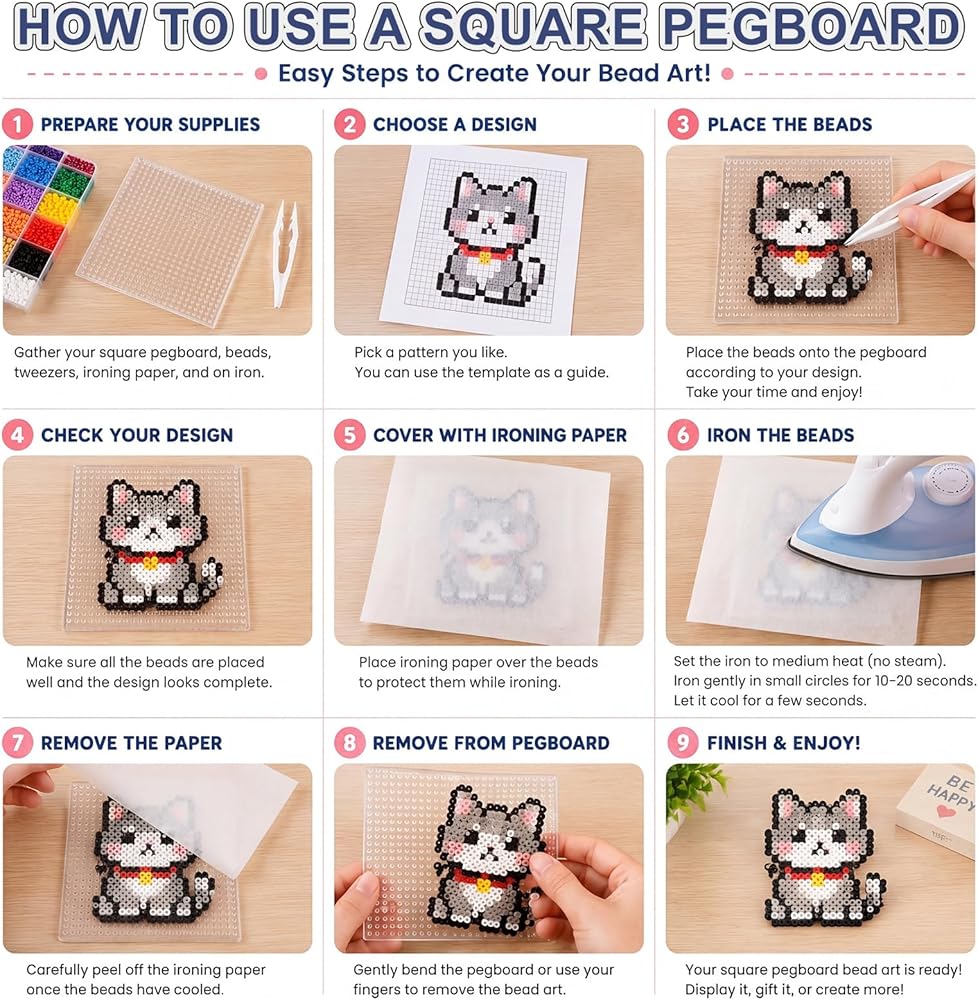 HOW TO USE A SQUARE PEGBOARD

Easy Steps to Create Your Bead Art!

1 PREPARE YOUR SUPPLIES

Gather your square pegboard, beads, tweezers, ironing paper, and on iron.

2 CHOOSE A DESIGN

Pick a pattern you like. You can use the template as a guide.

3 PLACE THE BEADS

Place the beads onto the pegboard according to your design. Take your time and enjoy!

4 CHECK YOUR DESIGN

Make sure all the beads are placed well and the design looks complete.

5 COVER WITH IRONING PAPER

Place ironing paper over the beads to protect them while ironing.

6 IRON THE BEADS

Set the iron to medium heat (no steam). Iron gently in small circles for 10-20 seconds. Let it cool for a few seconds.

7 REMOVE THE PAPER

Carefully peel off the ironing paper once the beads have cooled.

8 REMOVE FROM PEGBOARD

Gently bend the pegboard or use your fingers to remove the bead art.

9 FINISH & ENJOY!

BE HAPPY

Your square pegboard bead art is ready! Display it, gift it, or create more!