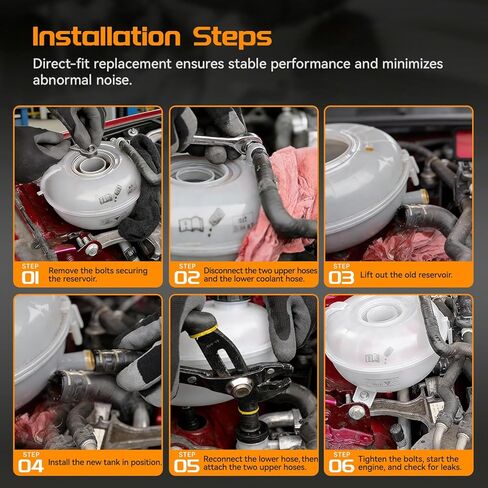 Installation Steps

Direct-fit replacement ensures stable performance and minimizes abnormal noise.

STEP 01 Remove the bolts securing the reservoir.

STEP 02 Disconnect the two upper hoses and the lower coolant hose.

STEP 03 Lift out the old reservoir.

STEP 04 Install the new tank in position.

STEP 05 Reconnect the lower hose, then attach the two upper hoses.

STEP 06 Tighten the bolts, start the engine, and check for leaks.