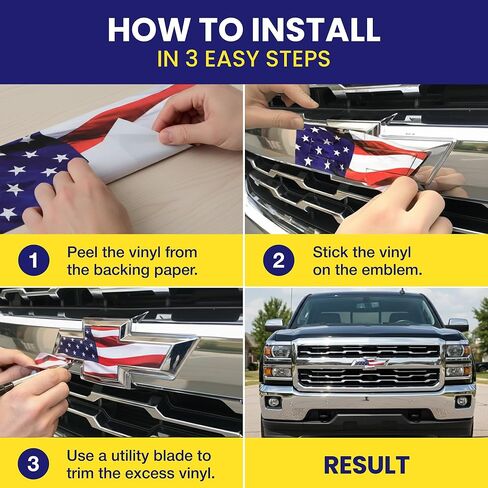 HOW TO INSTALL
IN 3 EASY STEPS

1 Peel the vinyl from the backing paper.

2 Stick the vinyl on the emblem.

3 Use a utility blade to trim the excess vinyl.

RESULT