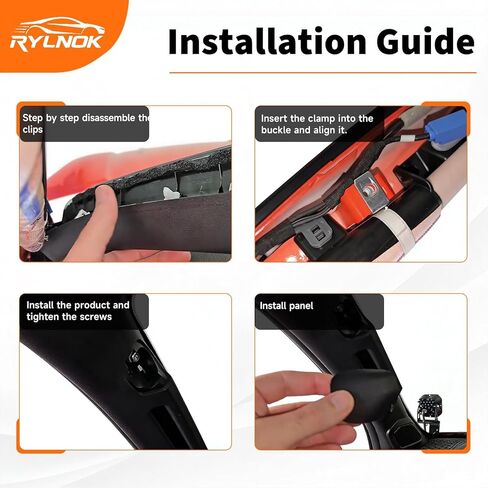 RYLNOK

Installation Guide

Step by step disassemble the clips

Insert the clamp into the buckle and align it.

Install the product and tighten the screws

Install panel