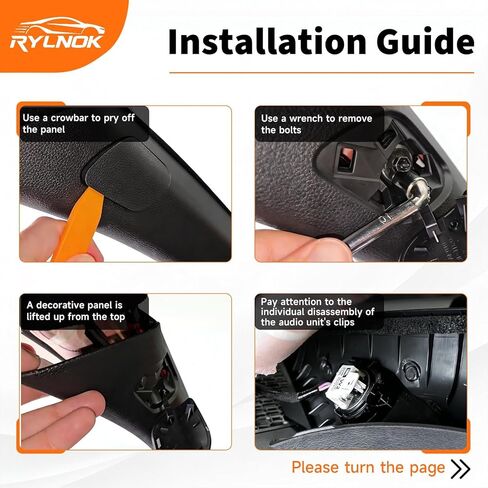 RYLNOK

Installation Guide

Use a crowbar to pry off the panel

Use a wrench to remove the bolts

A decorative panel is lifted up from the top

Pay attention to the individual disassembly of the audio unit's clips

Please turn the page