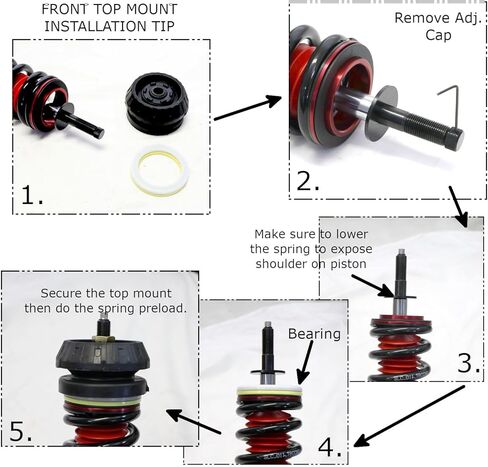 FRONT TOP MOUNT INSTALLATION TIP

1.

Remove Adj. Cap

2.

Make sure to lower the spring to expose shoulder on piston

3.

Bearing

4.

Secure the top mount then do the spring preload.

5.