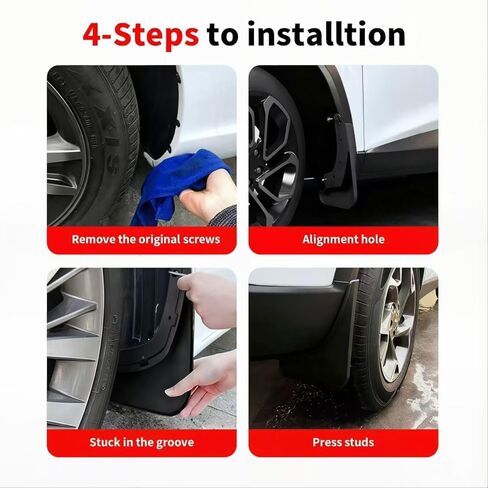 4-Steps to installtion

Remove the original screws

Alignment hole

Stuck in the groove

Press studs