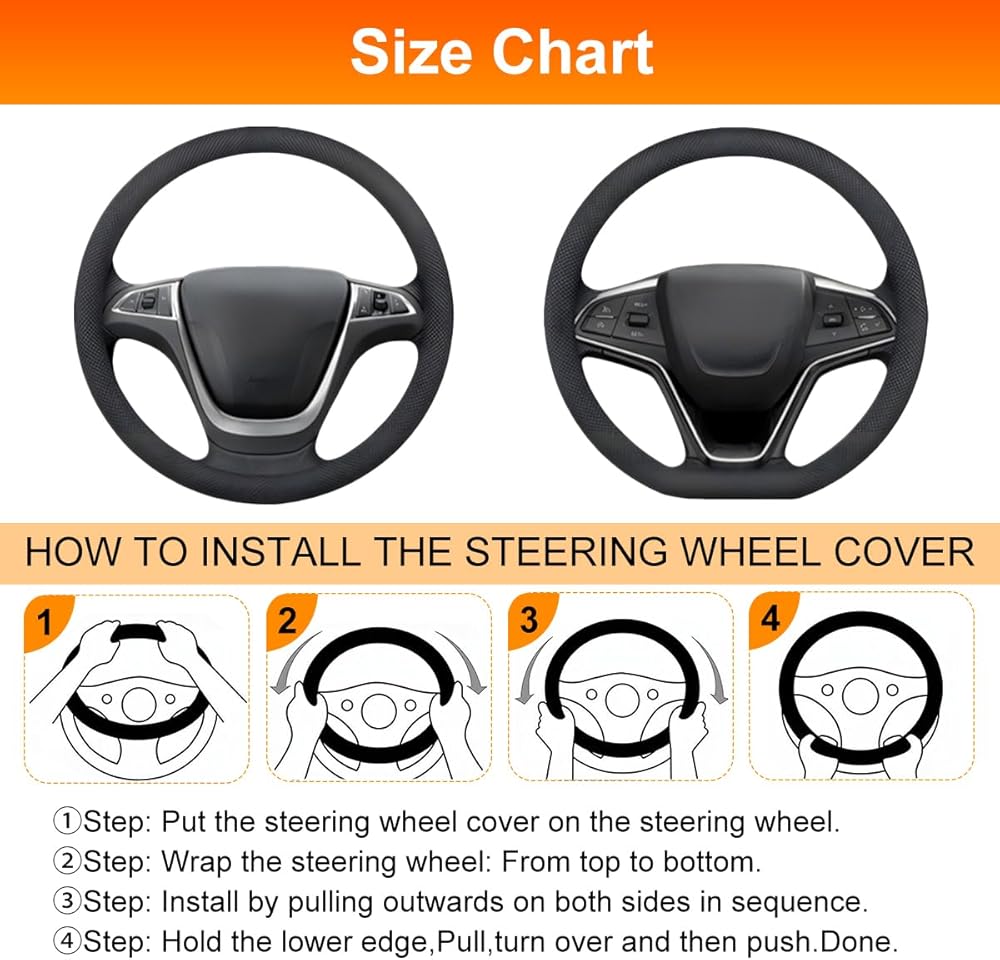 Size Chart

HOW TO INSTALL THE STEERING WHEEL COVER

1

2

3

4

①Step: Put the steering wheel cover on the steering wheel.
②Step: Wrap the steering wheel: From top to bottom.
③Step: Install by pulling outwards on both sides in sequence.
④Step: Hold the lower edge,Pull,turn over and then push.Done.