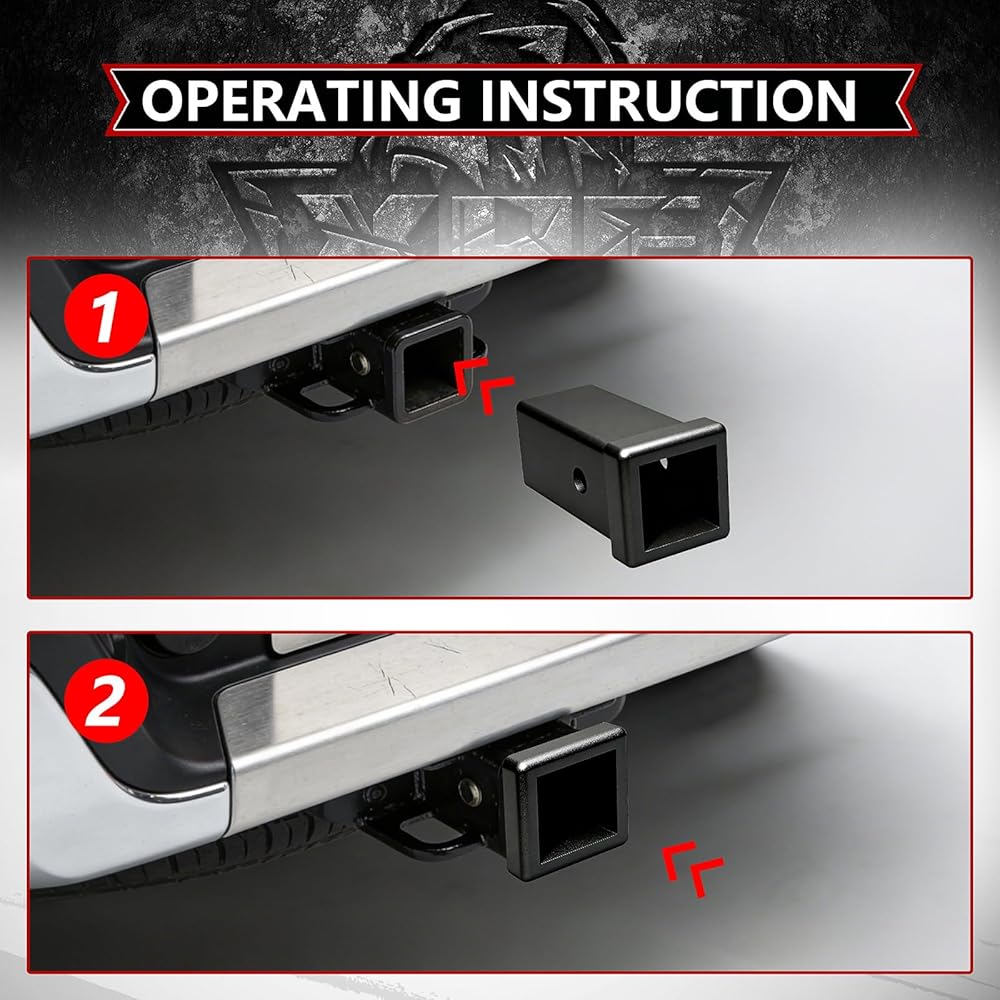 OPERATING INSTRUCTION

1

2