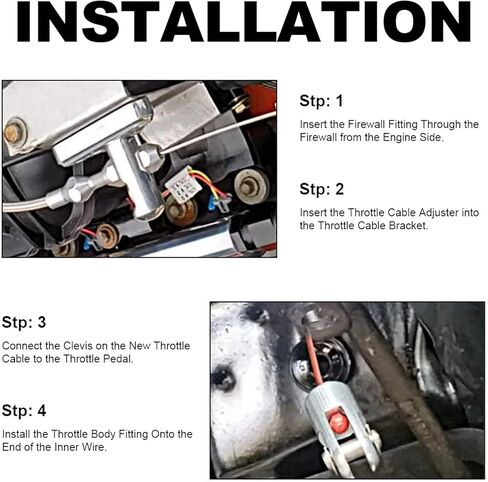 INSTALLATION

Stp: 1

Insert the Firewall Fitting Through the Firewall from the Engine Side.

Stp: 2

Insert the Throttle Cable Adjuster into the Throttle Cable Bracket.

Stp: 3

Connect the Clevis on the New Throttle Cable to the Throttle Pedal.

Stp: 4

Install the Throttle Body Fitting Onto the End of the Inner Wire.