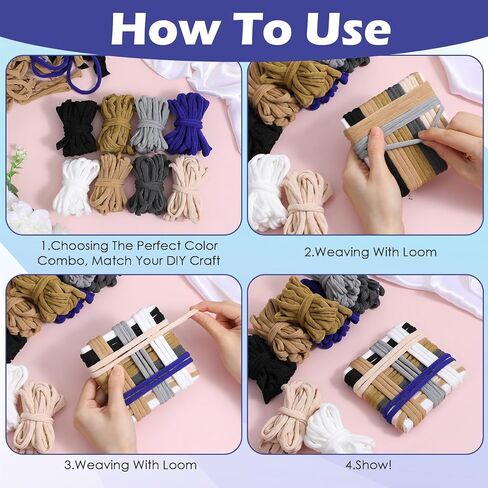 How To Use

1.Choosing The Perfect Color Combo, Match Your DIY Craft

2.Weaving With Loom

3.Weaving With Loom

4.Show!