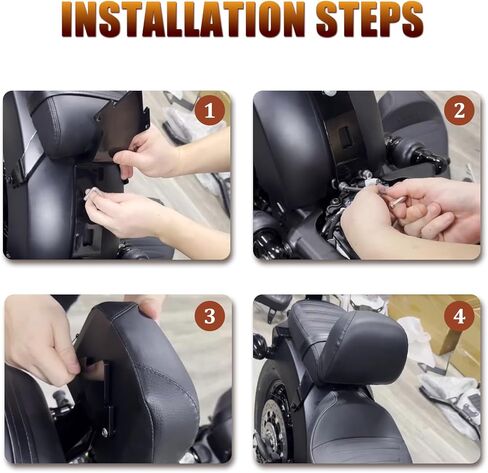 INSTALLATION STEPS

1

2

3

4